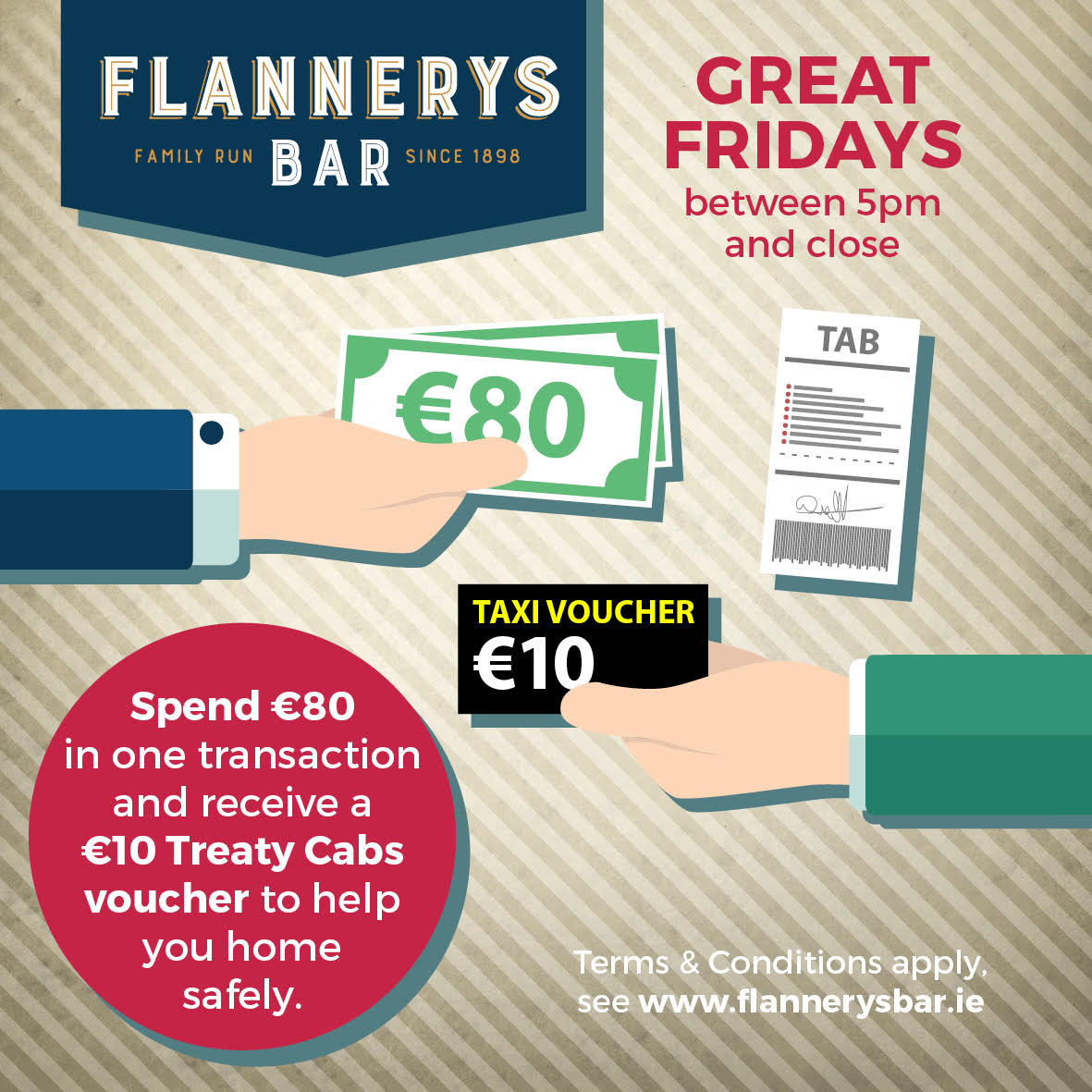 FLANNERYS
FAMILY RUN BAR SINCE 1898

GREAT FRIDAYS
between 5pm and close

€80

TAB

TAXI VOUCHER
€10

Spend €80 in one transaction and receive a €10 Treaty Cabs voucher to help you home safely.

Terms & Conditions apply, see www.flannerysbar.ie